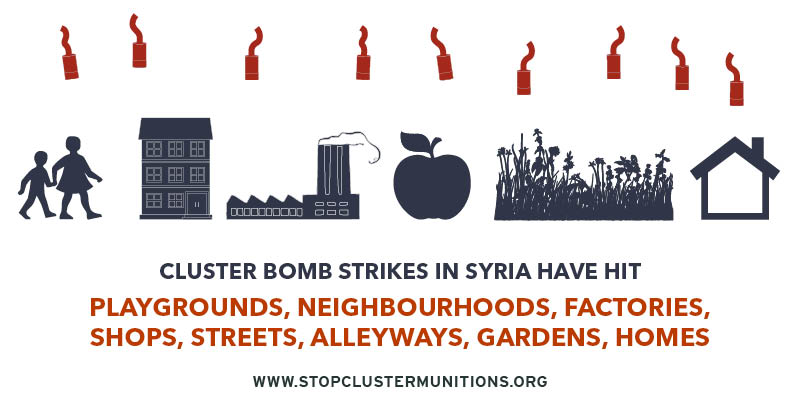 CLUSTER BOMB STRIKES IN SYRIA HAVE HIT

PLAYGROUNDS, NEIGHBOURHOODS, FACTORIES, SHOPS, STREETS, ALLEYWAYS, GARDENS, HOMES

WWW.STOPCLUSTERMUNITIONS.ORG